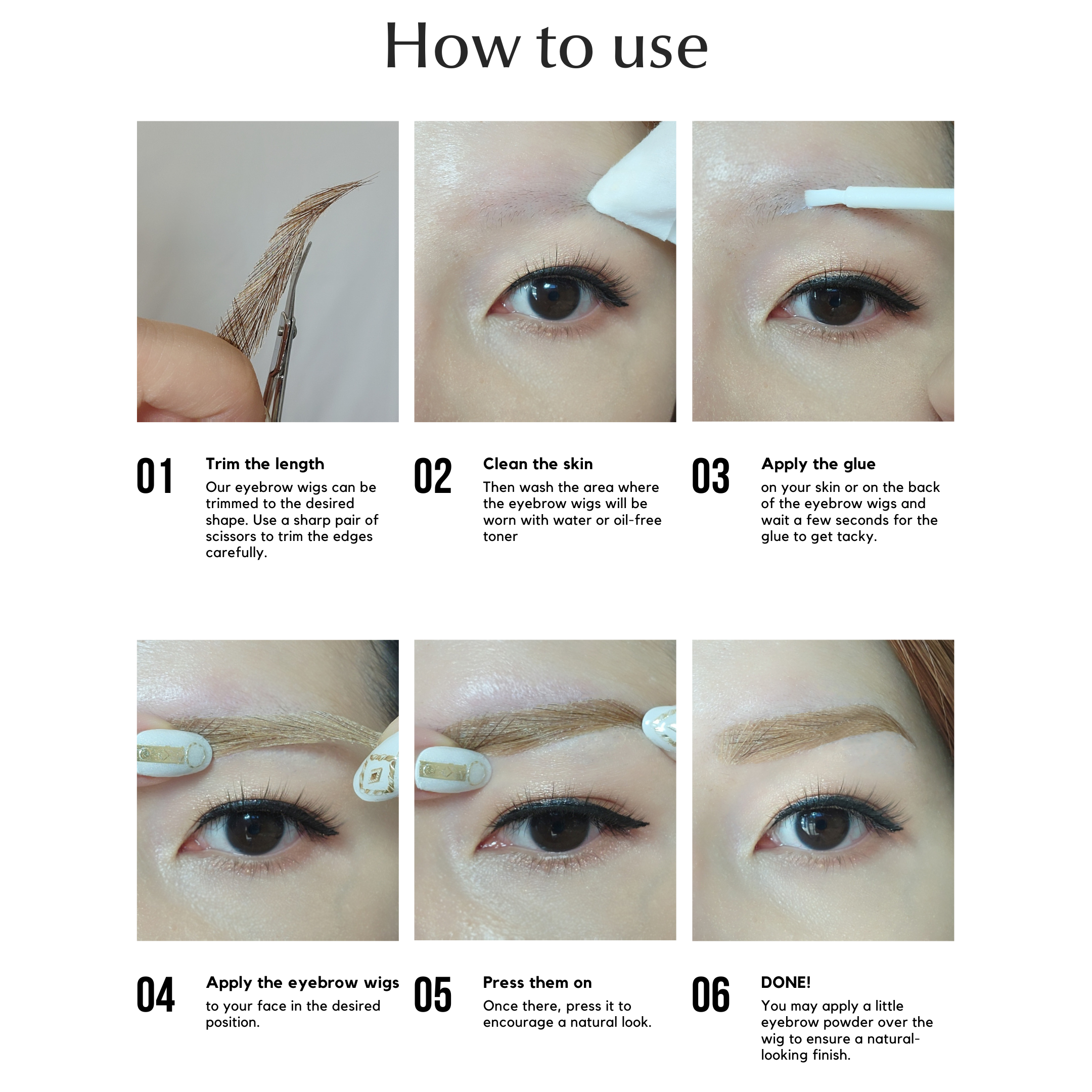 How to use

01
Trim the length
Our eyebrow wigs can be trimmed to the desired shape. Use a sharp pair of scissors to trim the edges carefully.

02
Clean the skin
Then wash the area where the eyebrow wigs will be worn with water or oil-free toner

03
Apply the glue
on your skin or on the back of the eyebrow wigs and wait a few seconds for the glue to get tacky.

04
Apply the eyebrow wigs
to your face in the desired position.

05
Press them on
Once there, press it to encourage a natural look.

06
DONE!
You may apply a little eyebrow powder over the wig to ensure a natural-looking finish.